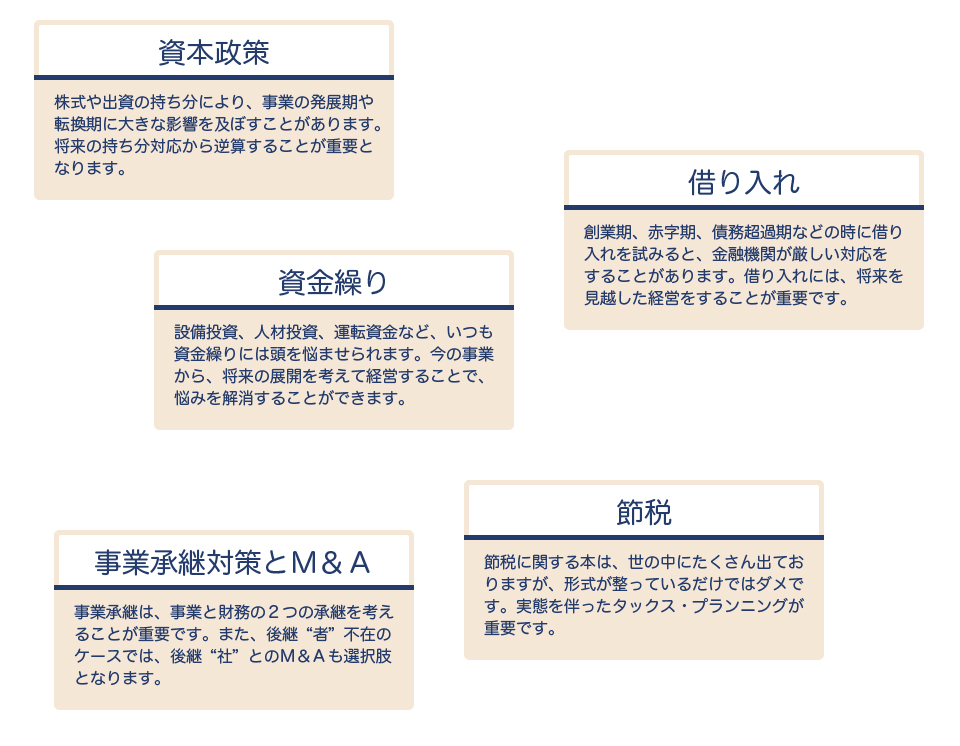 資本政策

株式や出資の持ち分により、事業の発展期や転換期に大きな影響を及ぼすことがあります。将来の持ち分対応から逆算することが重要となります。

借り入れ

創業期、赤字期、債務超過期などの時に借り入れを試みると、金融機関が厳しい対応をすることがあります。借り入れには、将来を見越した経営をすることが重要です。

資金繰り

設備投資、人材投資、運転資金など、いつも資金繰りには頭を悩ませられます。今の事業から、将来の展開を考えて経営することで、悩みを解消することができます。

節税

節税に関する本は、世の中にたくさん出ておりますが、形式が整っているだけではダメです。実態を伴ったタックス・プランニングが重要です。

事業承継対策とM＆A

事業承継は、事業と財務の２つの承継を考えることが重要です。また、後継“者”不在のケースでは、後継“社”とのM＆Aも選択肢となります。